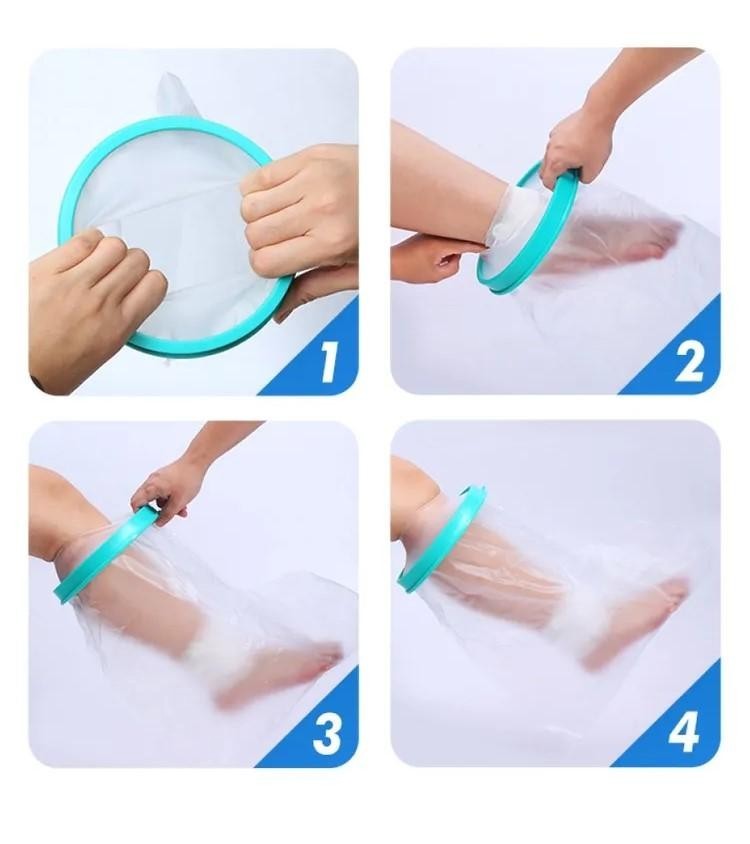 1

2

3

4